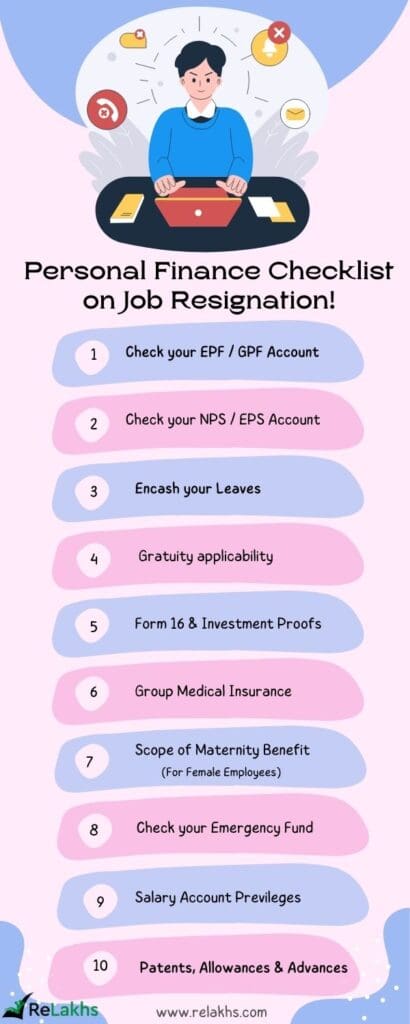 Personal Finance Checklist on Job Resignation!

1 Check your EPF / GPF Account

2 Check your NPS / EPS Account

3 Encash your Leaves

4 Gratuity applicability

5 Form 16 & Investment Proofs

6 Group Medical Insurance

7 Scope of Maternity Benefit (For Female Employees)

8 Check your Emergency Fund

9 Salary Account Previleges

10 Patents, Allowances & Advances

ReLakhs

www.relakhs.com